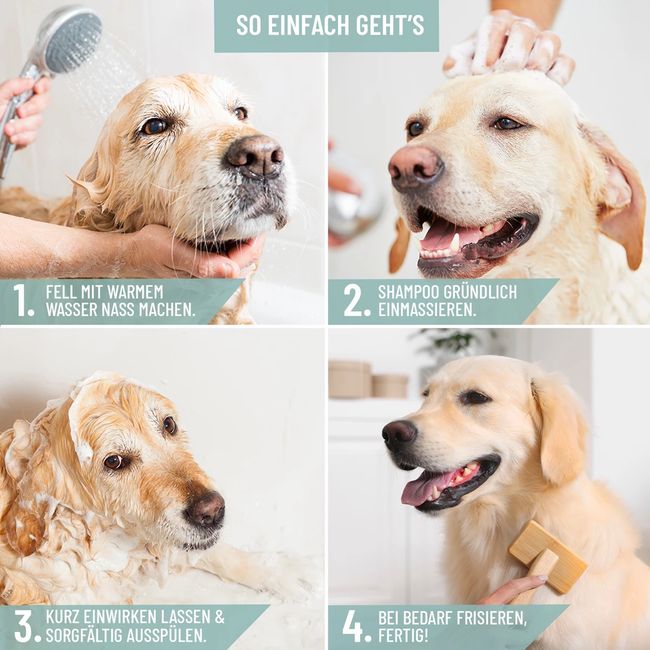 SO EINFACH GEHT'S

1. FELL MIT WARMEM WASSER NASS MACHEN.

2. SHAMPOO GRÜNDLICH EINMASSIEREN.

3. KURZ EINWIRKEN LASSEN & SORGFÄLTIG AUSSPÜLEN.

4. BEI BEDARF FRISIEREN, FERTIG!